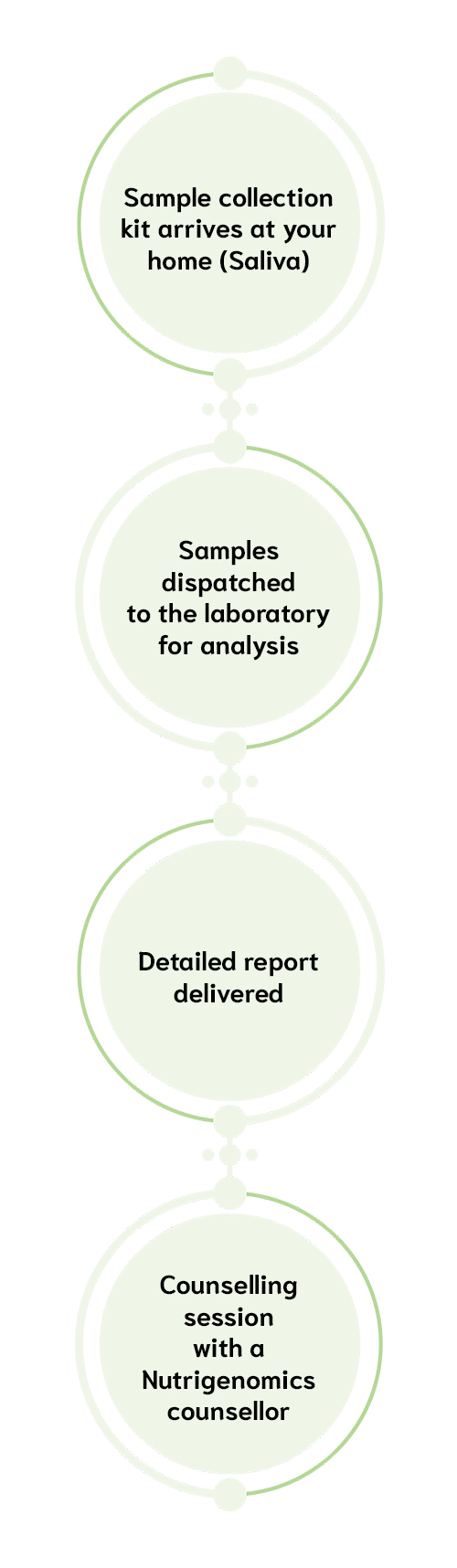 Sample collection kit arrives at your home (Saliva)

Samples dispatched to the laboratory for analysis

Detailed report delivered

Counselling session with a Nutrigenomics counsellor